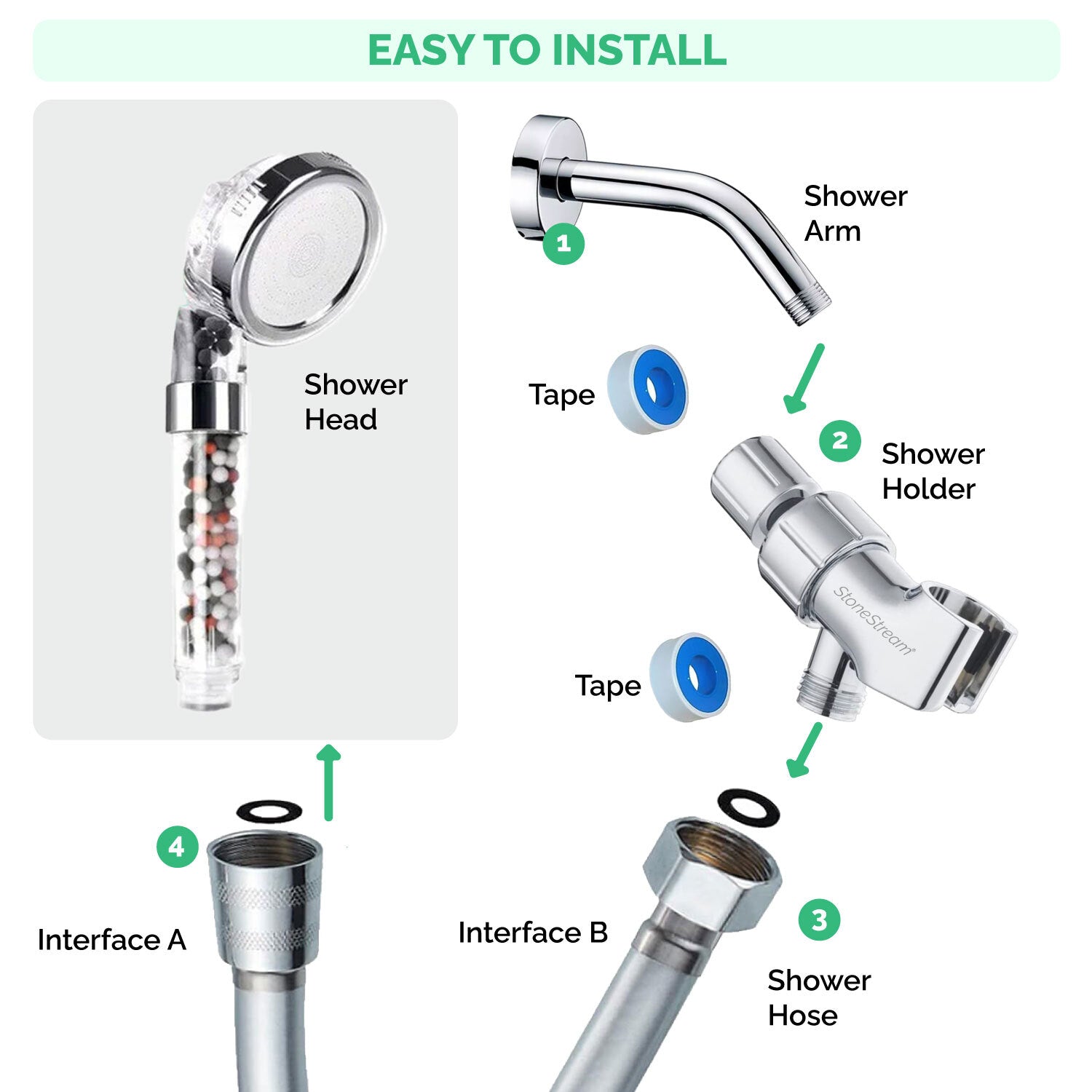 EASY TO INSTALL

Shower Head

1

Shower Arm

Tape

2

Shower Holder

StoneStream®

Tape

4

Interface A

Interface B

3

Shower Hose